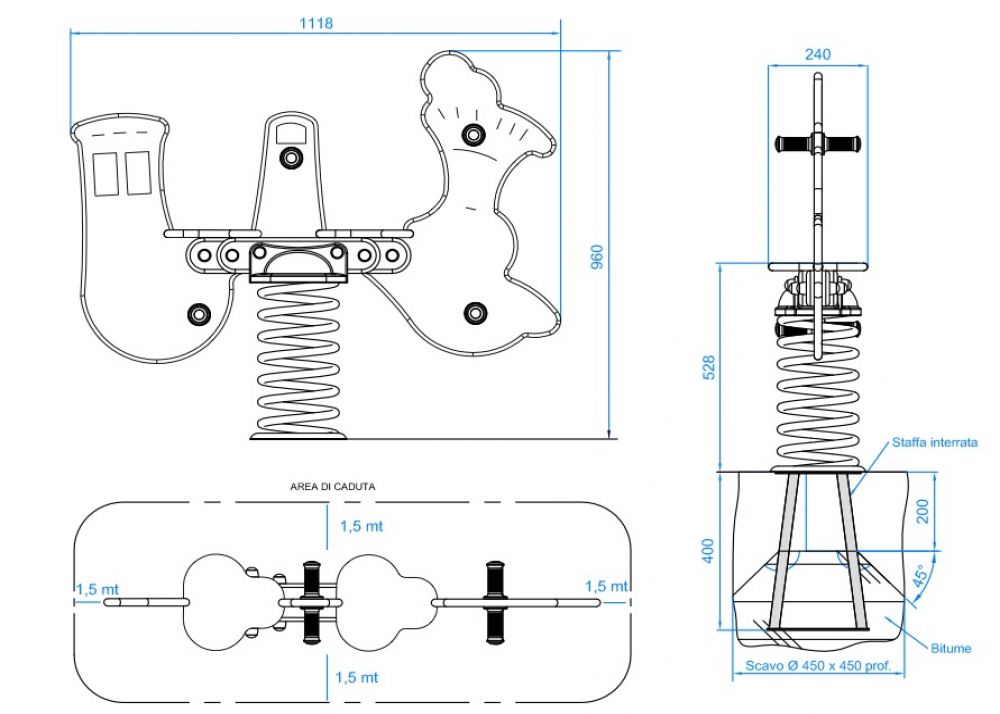 1118

960

240

528

Staffa interrata

200

400

45°

Bitume

Scavo Ø 450 x 450 prof.

AREA DI CADUTA

1,5 mt

1,5 mt

1,5 mt

1,5 mt